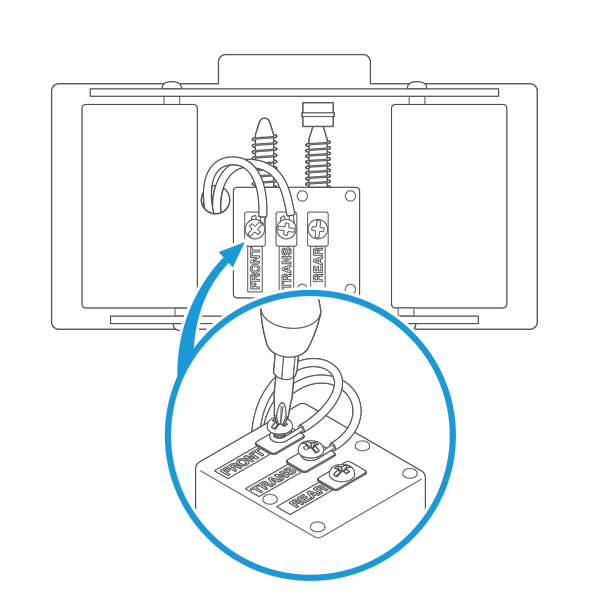 FRONT
TRANS
REAR

FRONT
TRANS
REAR